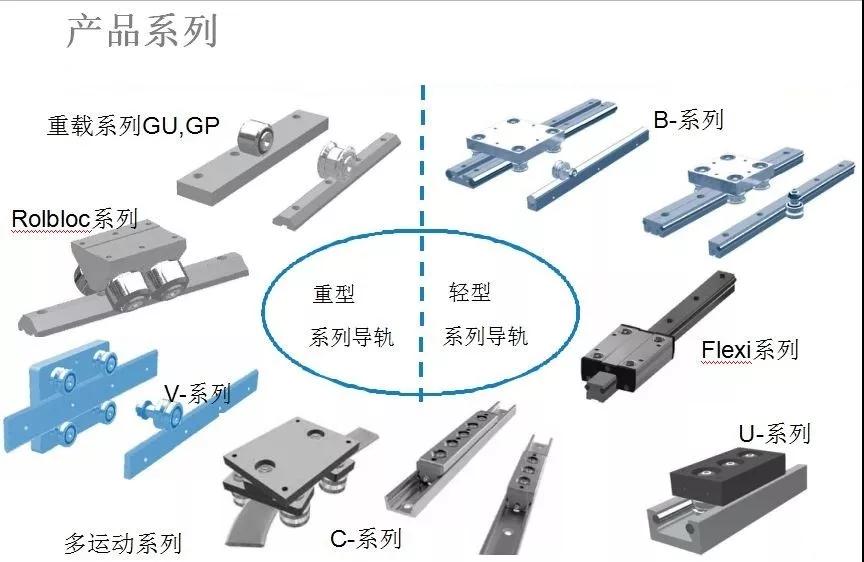 产品系列

重载系列GU,GP

B-系列

Rolbloc系列

重型
系列导轨

轻型
系列导轨

Flexi系列

V-系列

U-系列

多运动系列

C-系列